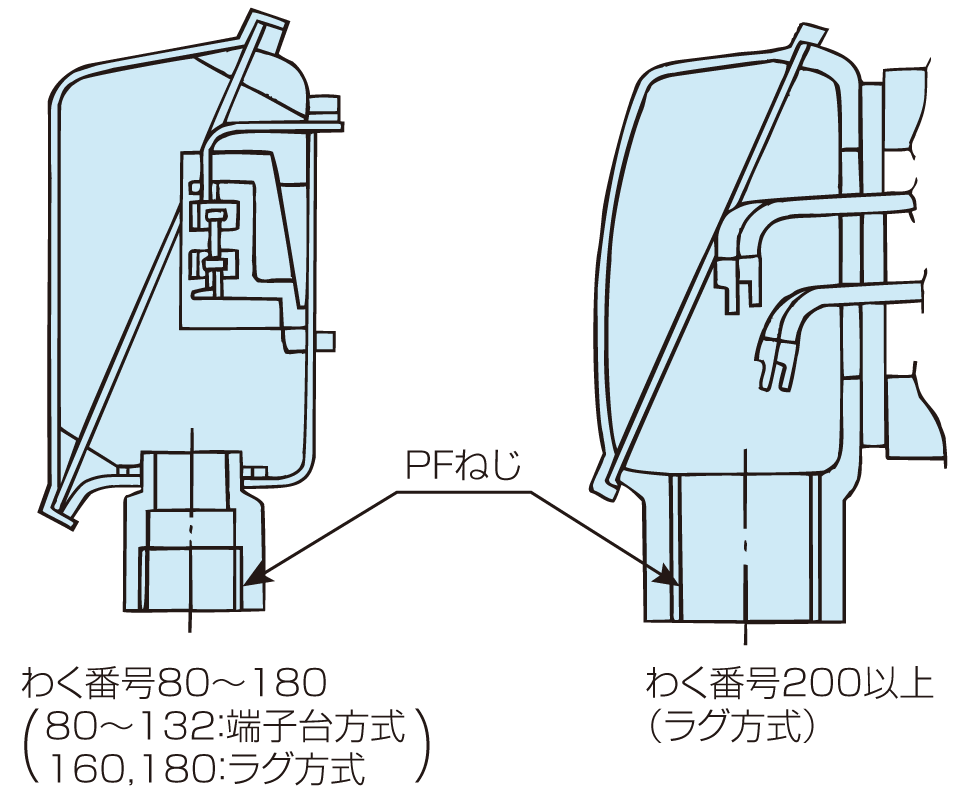 PFねじ

わく番号80～180
(80～132:端子台方式
160,180:ラグ方式)

わく番号200以上
(ラグ方式)