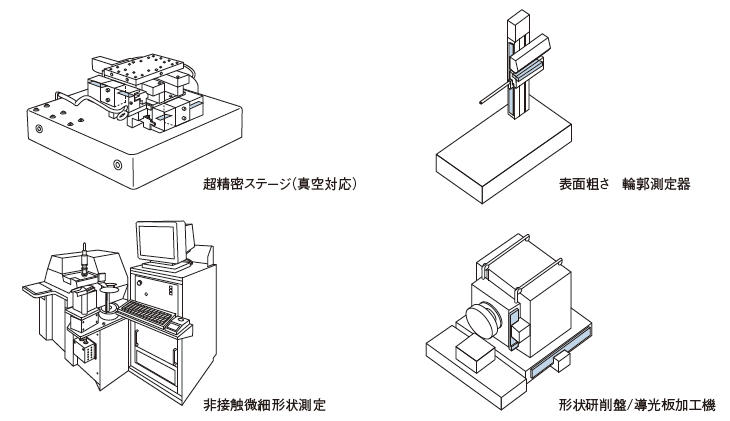 超精密ステージ(真空対応)

表面粗さ　輪郭測定器

非接触微細形状測定

形状研削盤/導光板加工機